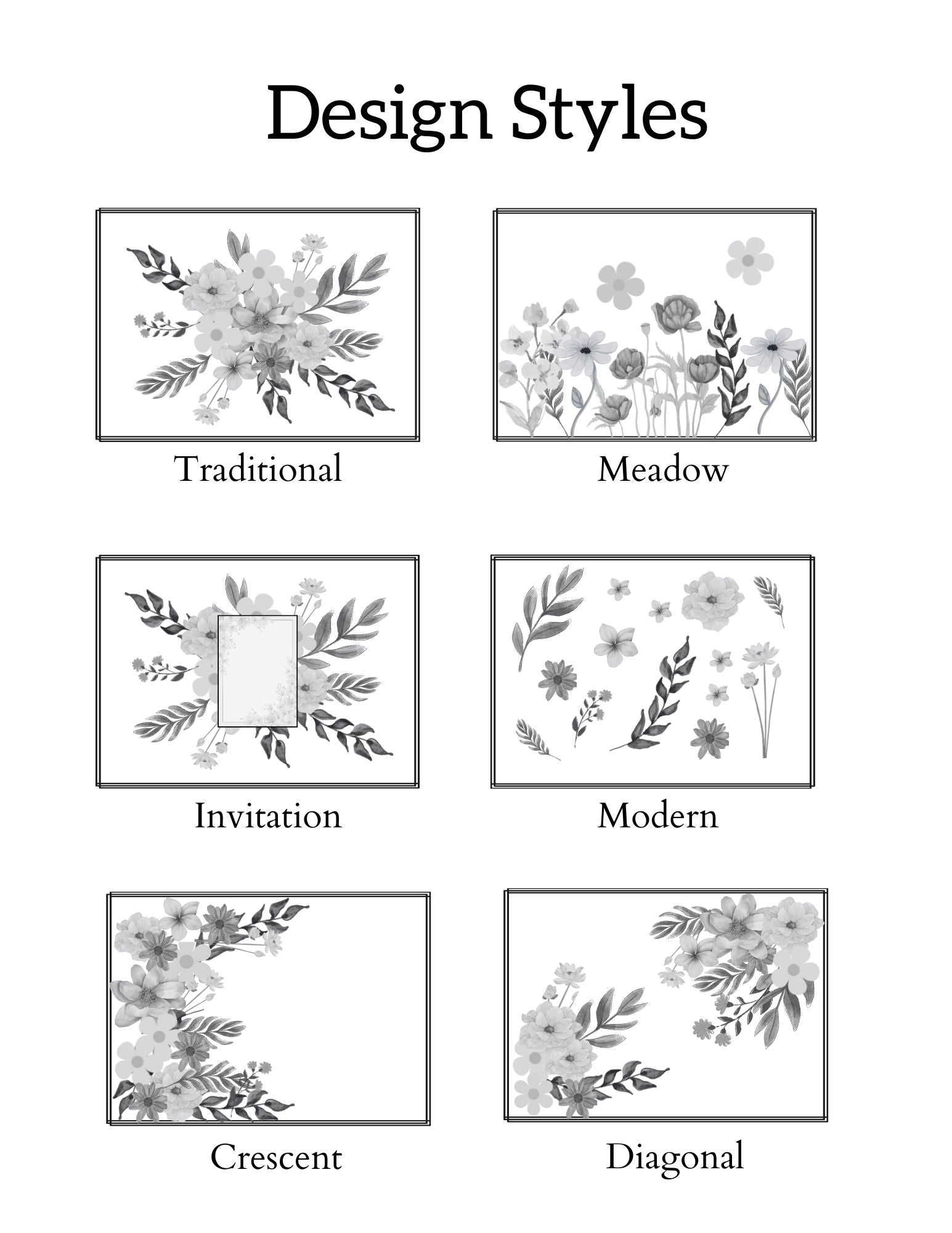 Design Styles

Traditional

Meadow

Invitation

Modern

Crescent

Diagonal